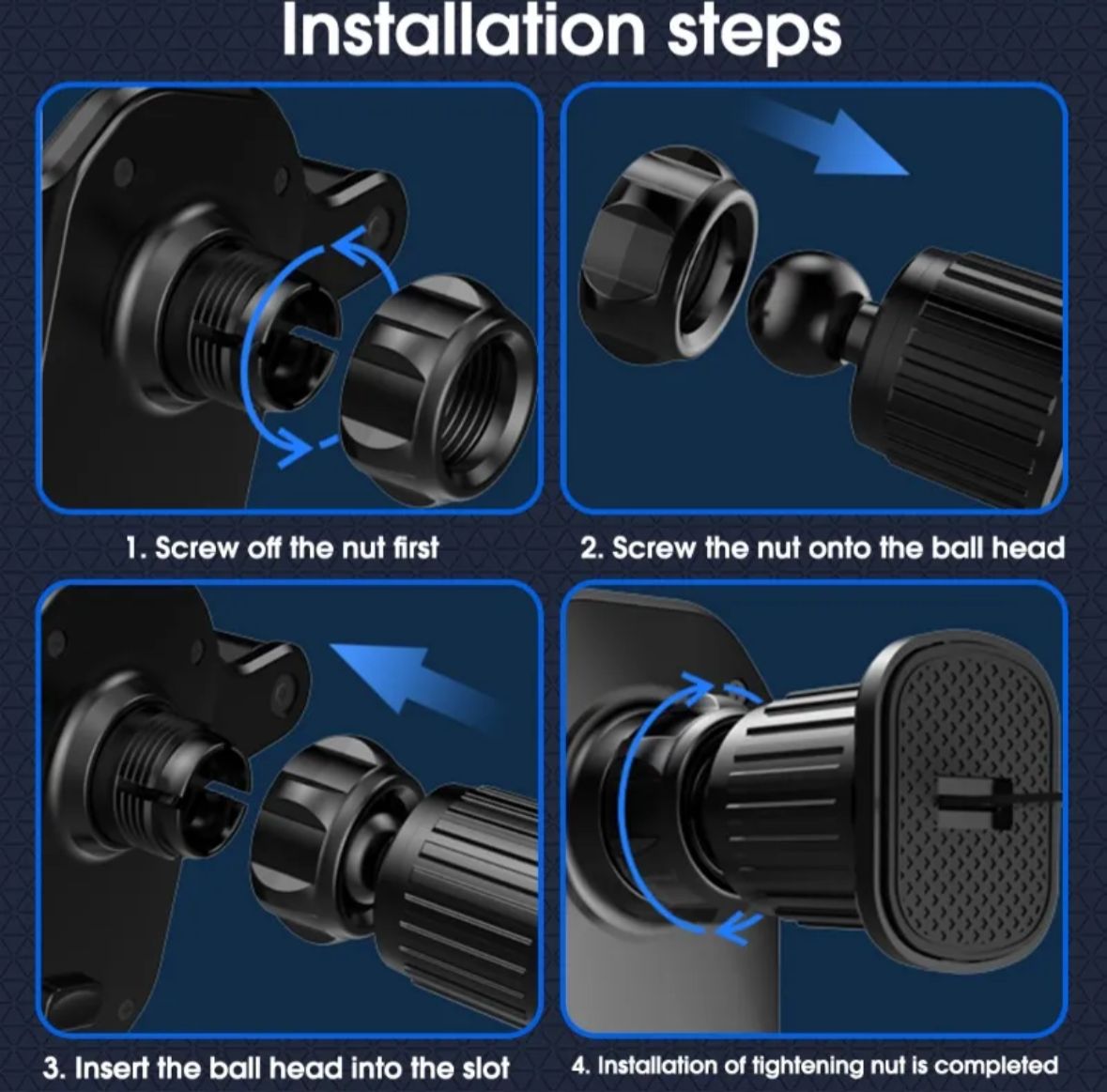 Installation steps

1. Screw off the nut first

2. Screw the nut onto the ball head

3. Insert the ball head into the slot

4. Installation of tightening nut is completed